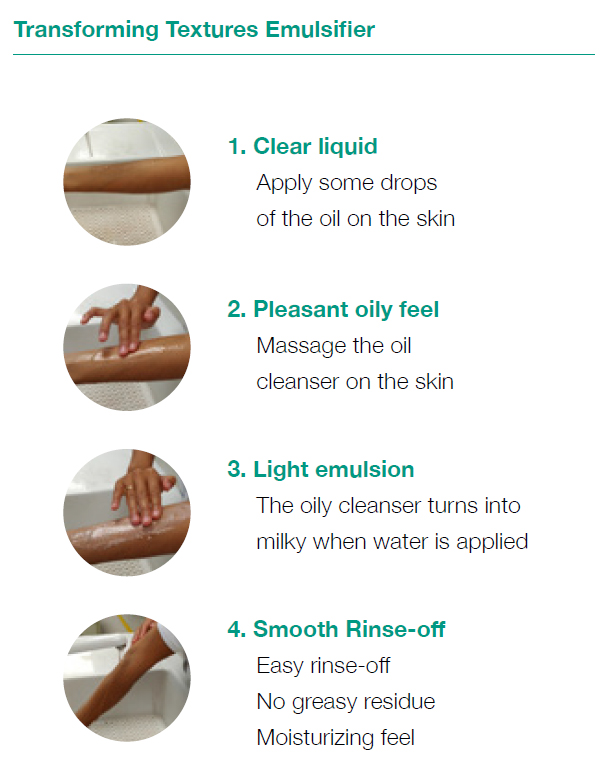 Transforming Textures Emulsifier

1. Clear liquid
Apply some drops of the oil on the skin

2. Pleasant oily feel
Massage the oil cleanser on the skin

3. Light emulsion
The oily cleanser turns into milky when water is applied

4. Smooth Rinse-off
Easy rinse-off
No greasy residue
Moisturizing feel