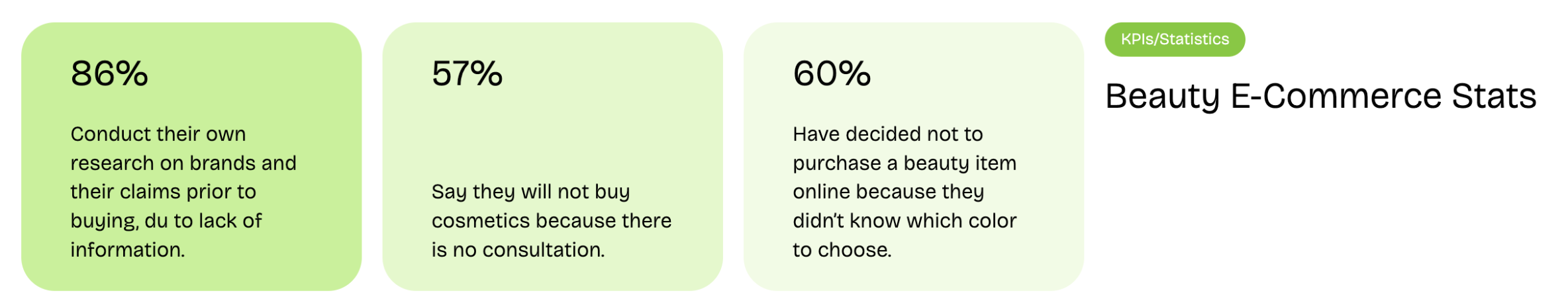 86%

Conduct their own research on brands and their claims prior to buying, du to lack of information.

57%

Say they will not buy cosmetics because there is no consultation.

60%

Have decided not to purchase a beauty item online because they didn't know which color to choose.

KPIs/Statistics

Beauty E-Commerce Stats